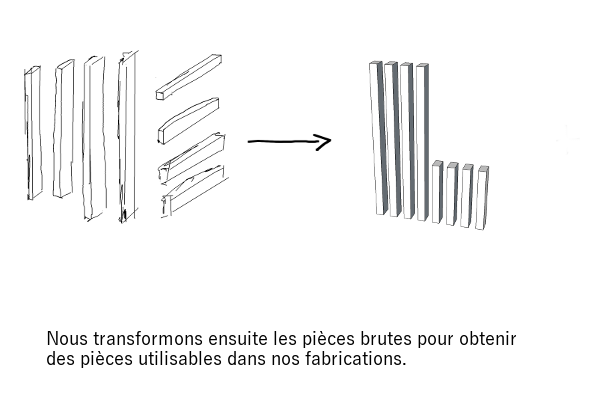 Nous transformons ensuite les pièces brutes pour obtenir des pièces utilisables dans nos fabrications.