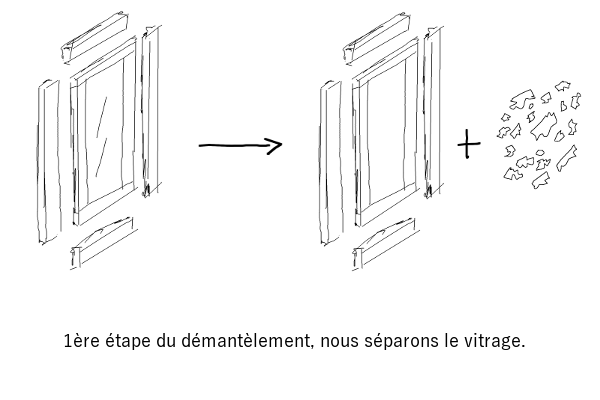 1ère étape du démantèlement, nous séparons le vitrage.